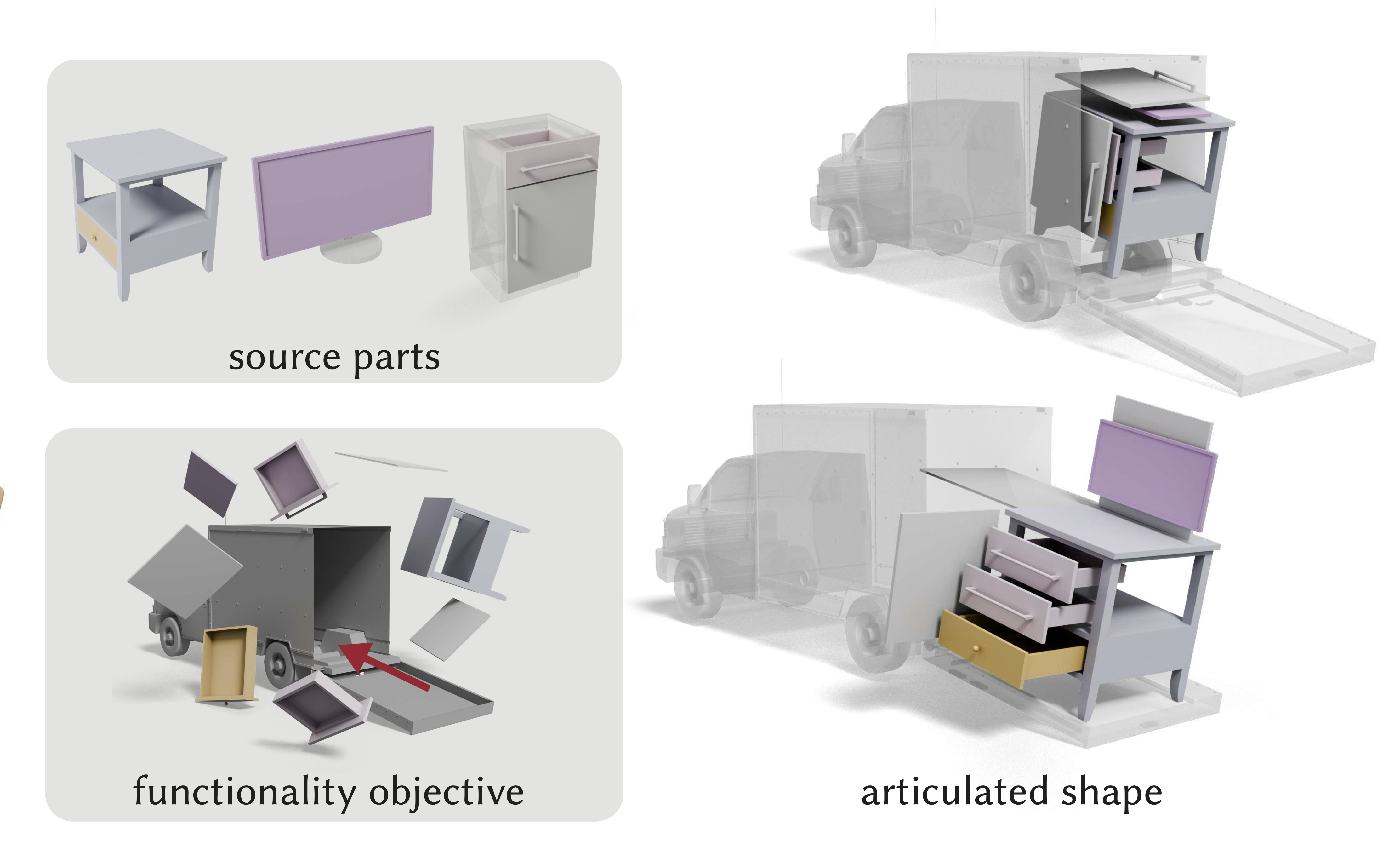 source parts

functionality objective

articulated shape